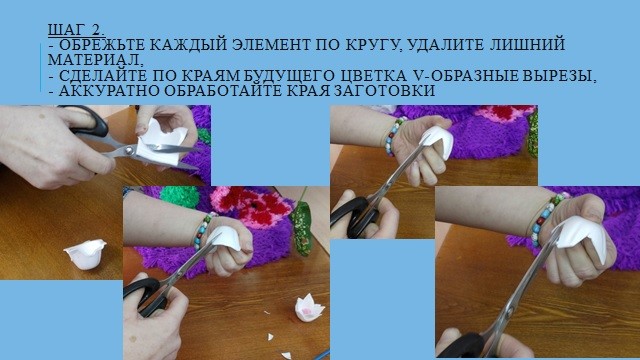 ШАГ 2.
- ОБРЕЖЬТЕ КАЖДЫЙ ЭЛЕМЕНТ ПО КРУГУ, УДАЛИТЕ ЛИШНИЙ МАТЕРИАЛ,
- СДЕЛАЙТЕ ПО КРАЯМ БУДУЩЕГО ЦВЕТКА V-ОБРАЗНЫЕ ВЫРЕЗЫ,
- АККУРАТНО ОБРАБОТАЙТЕ КРАЯ ЗАГОТОВКИ