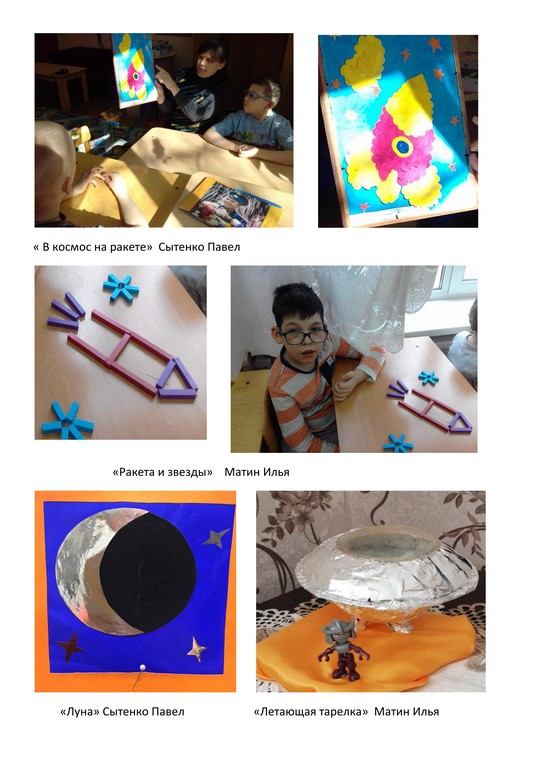 « В космос на ракете» Сытенко Павел

«Ракета и звезды» Матин Илья

«Луна» Сытенко Павел

«Летающая тарелка» Матин Илья